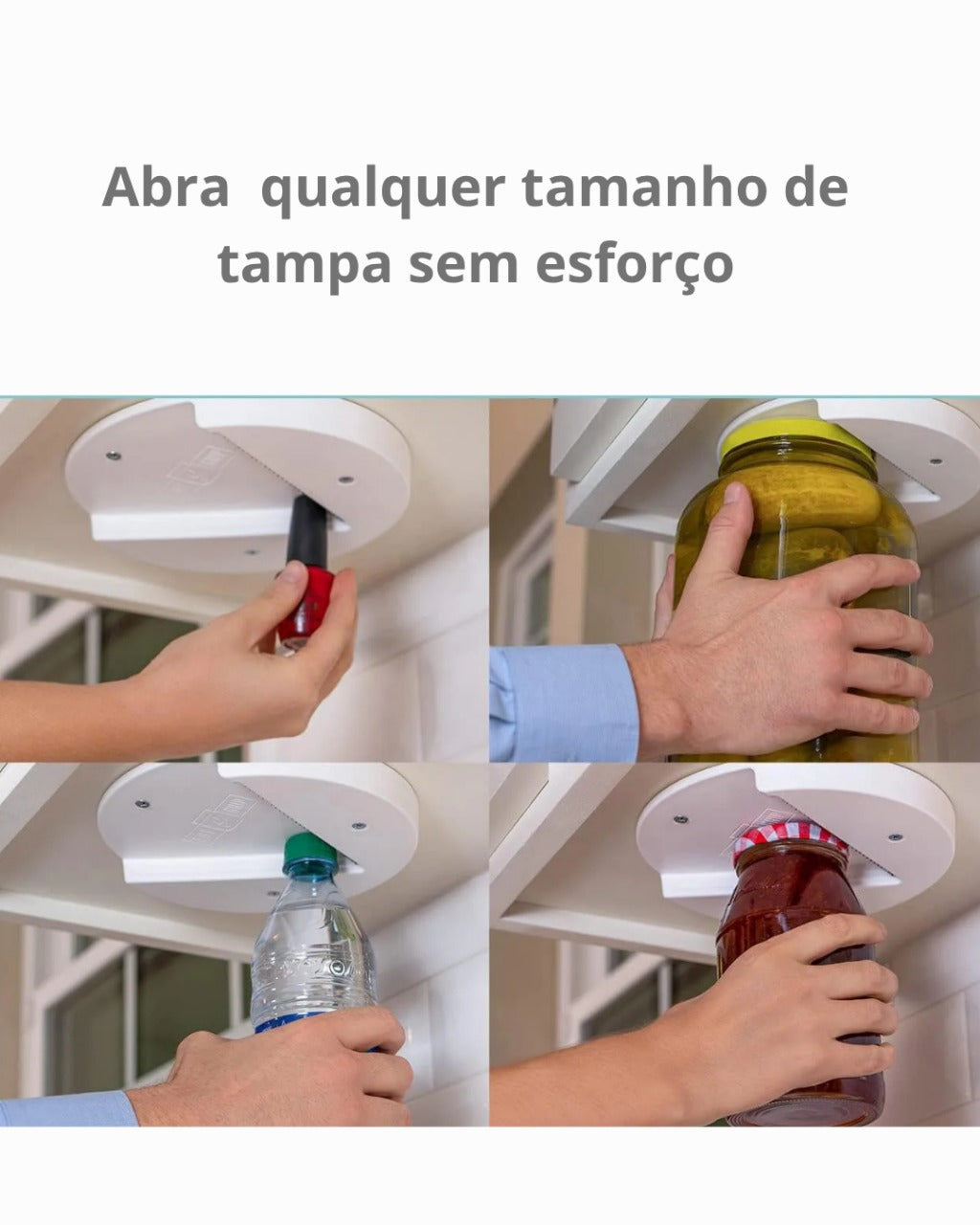 Abra  qualquer tamanho de tampa sem esforço