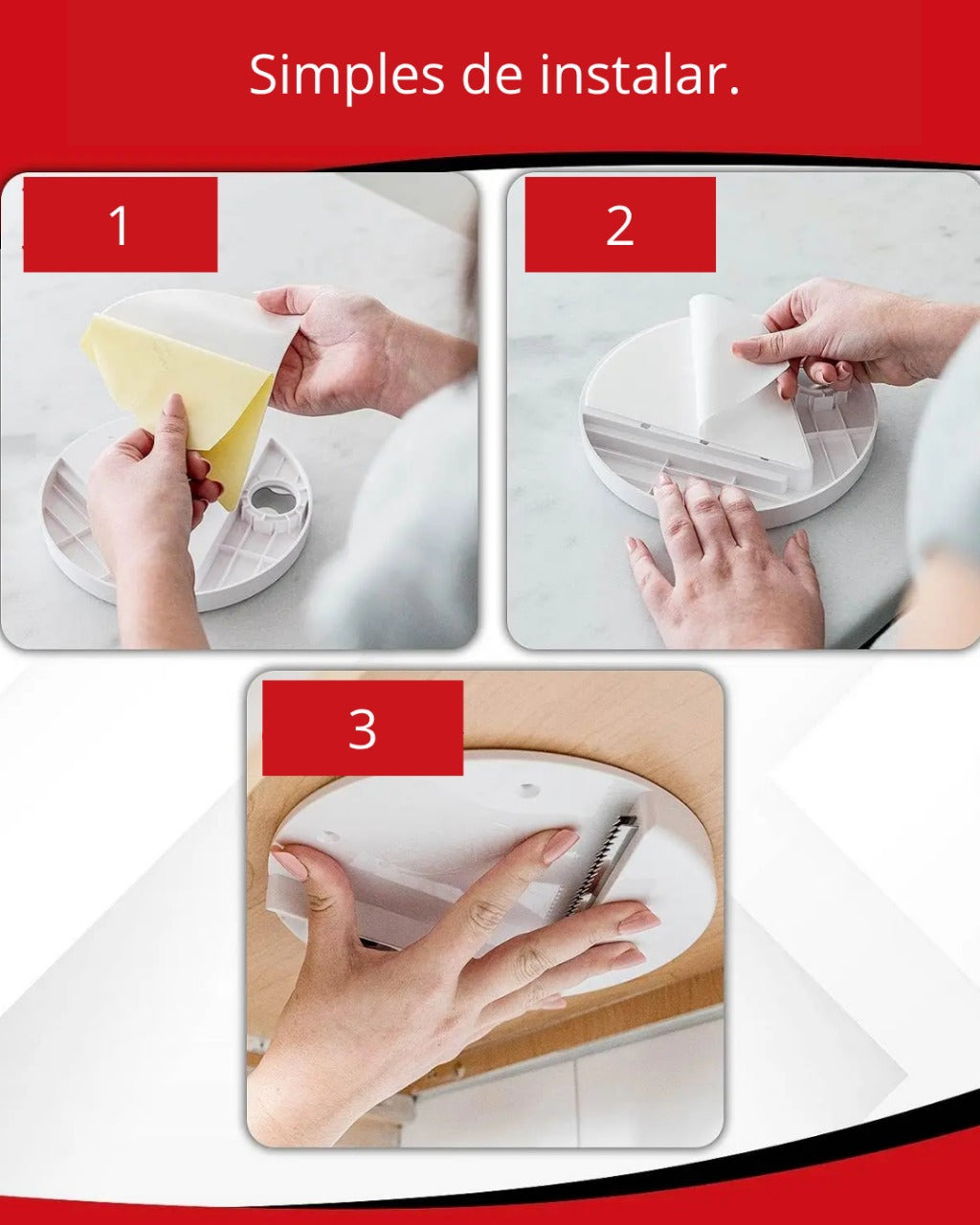 Simples de instalar.

1

2

3